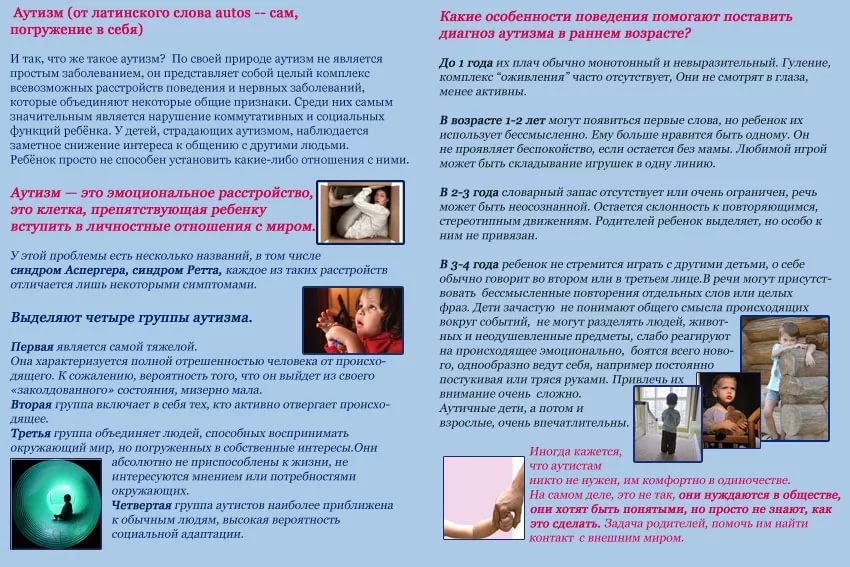 Аутизм (от латинского слова autos -- сам, погружение в себя)

И так, что же такое аутизм? По своей природе аутизм не является простым заболеванием, он представляет собой целый комплекс всевозможных расстройств поведения и нервных заболеваний, которые объединяют некоторые общие признаки. Среди них самым значительным является нарушение коммутативных и социальных функций ребёнка. У детей, страдающих аутизмом, наблюдается заметное снижение интереса к общению с другими людьми. Ребёнок просто не способен установить какие-либо отношения с ними.

Аутизм — это эмоциональное расстройство, это клетка, препятствующая ребенку вступить в личностные отношения с миром.

У этой проблемы есть несколько названий, в том числе синдром Аспергера, синдром Ретта, каждое из таких расстройств отличается лишь некоторыми симптомами.

Выделяют четыре группы аутизма.

Первая является самой тяжелой.
Она характеризуется полной отрешенностью человека от происходящего. К сожалению, вероятность того, что он выйдет из своего «заколдованного» состояния, мизерно мала.
Вторая группа включает в себя тех, кто активно отвергает происходящее.
Третья группа объединяет людей, способных воспринимать окружающий мир, но погруженных в собственные интересы.Они абсолютно не приспособлены к жизни, не интересуются мнением или потребностями окружающих.
Четвертая группа аутистов наиболее приближена к обычным людям, высокая вероятность социальной адаптации.

Какие особенности поведения помогают поставить диагноз аутизма в раннем возрасте?

До 1 года их плач обычно монотонный и невыразительный. Гуление, комплекс "оживления" часто отсутствует, Они не смотрят в глаза, менее активны.

В возрасте 1-2 лет могут появиться первые слова, но ребенок их использует бессмысленно. Ему больше нравится быть одному. Он не проявляет беспокойство, если остается без мамы. Любимой игрой может быть складывание игрушек в одну линию.

В 2-3 года словарный запас отсутствует или очень ограничен, речь может быть неосознанной. Остается склонность к повторяющимся, стереотипным движениям. Родителей ребенок выделяет, но особо к ним не привязан.

В 3-4 года ребенок не стремится играть с другими детьми, о себе обычно говорит во втором или в третьем лице.В речи могут присутствовать бессмысленные повторения отдельных слов или целых фраз. Дети зачастую не понимают общего смысла происходящих вокруг событий, не могут разделять людей, животных и неодушевленные предметы, слабо реагируют на происходящее эмоционально, боятся всего нового, однообразно ведут себя, например постоянно постукивая или тряся руками. Привлечь их внимание очень сложно.
Аутичные дети, а потом и взрослые, очень впечатлительны.

Иногда кажется, что аутистам никто не нужен, им комфортно в одиночестве. На самом деле, это не так, они нуждаются в обществе, они хотят быть понятыми, но просто не знают, как это сделать. Задача родителей, помочь им найти контакт с внешним миром.